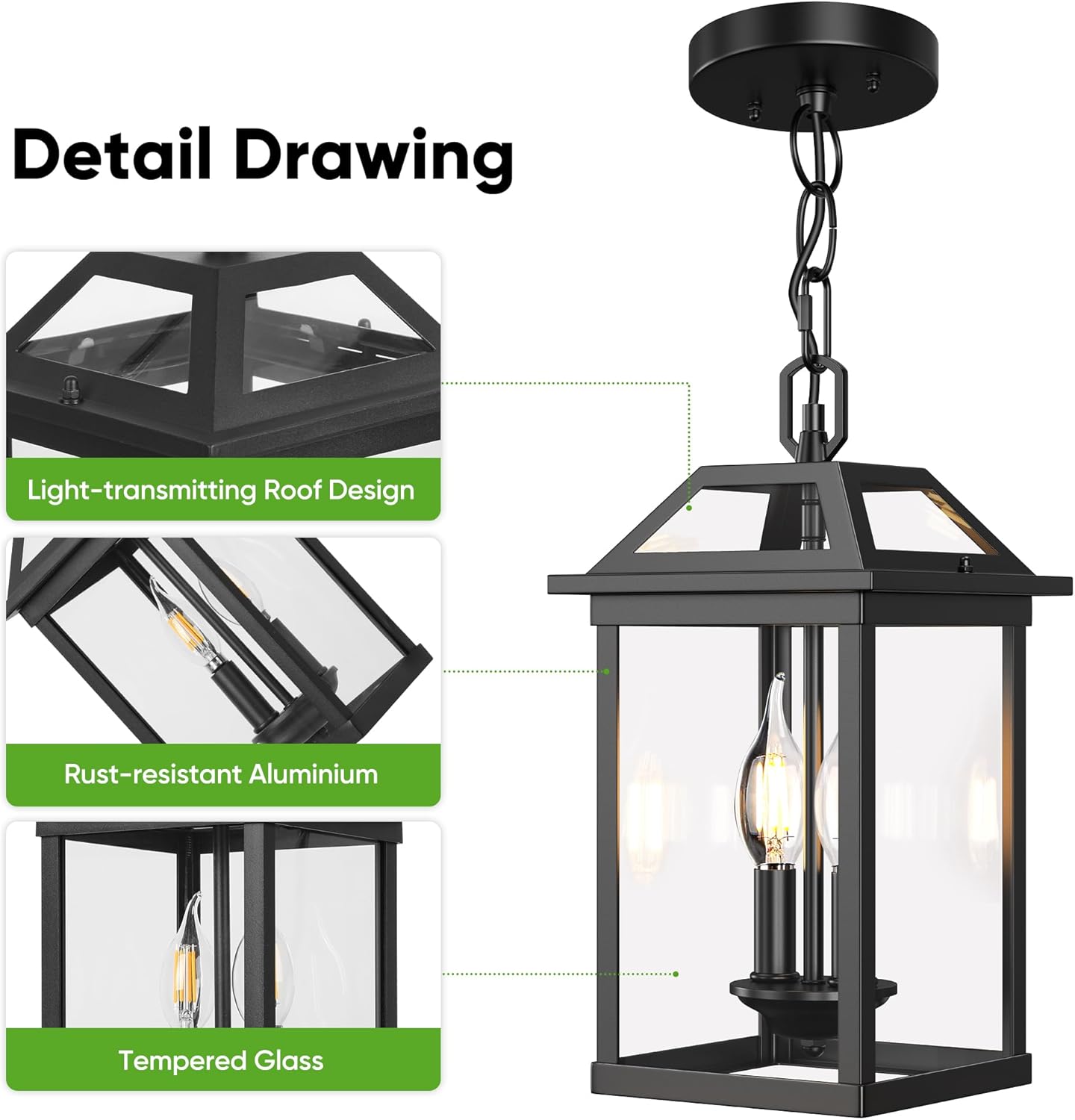 Detail Drawing

Light-transmitting Roof Design

Rust-resistant Aluminium

Tempered Glass