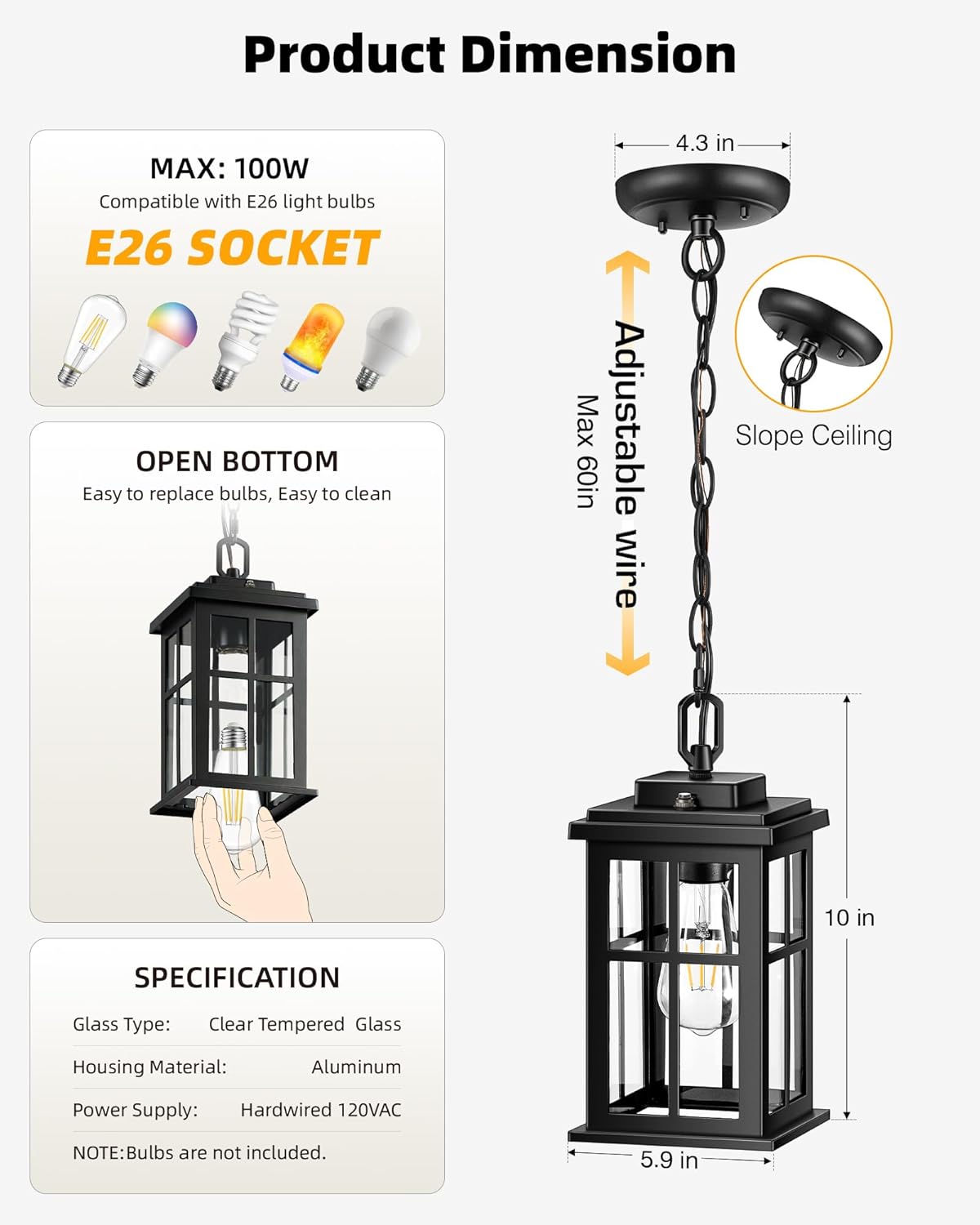 Product Dimension

MAX: 100W
Compatible with E26 light bulbs
E26 SOCKET

OPEN BOTTOM
Easy to replace bulbs, Easy to clean

SPECIFICATION

| Glass Type: | Clear Tempered Glass |
|---|---|
| Housing Material: | Aluminum |
| Power Supply: | Hardwired 120VAC |

NOTE:Bulbs are not included.

4.3 in
Adjustable wire
Max 60in
Slope Ceiling
10 in
5.9 in