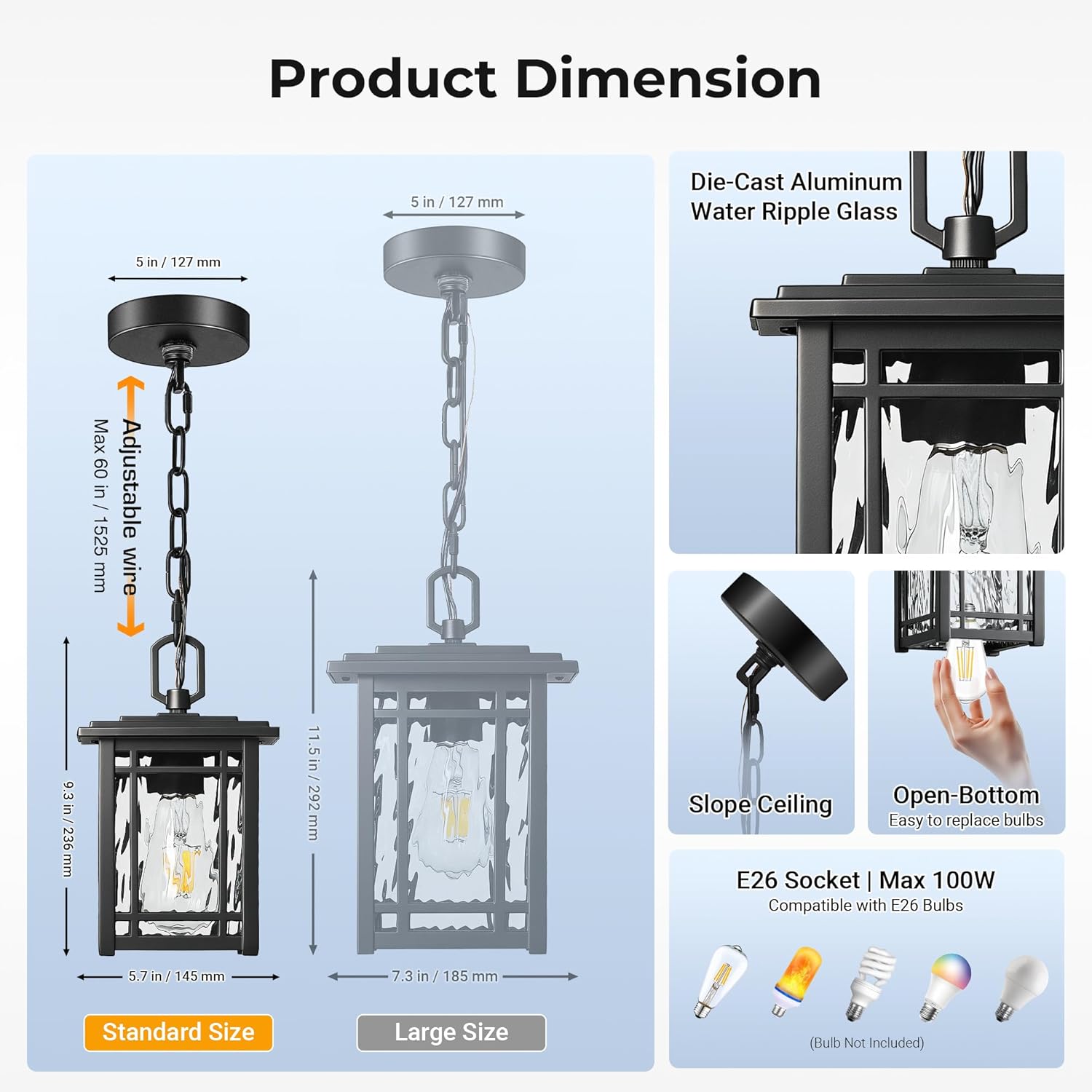 Product Dimension

5 in / 127 mm

Adjustable wire
Max 60 in / 1525 mm

9.3 in / 236 mm

5.7 in / 145 mm

Standard Size

5 in / 127 mm

11.5 in / 292 mm

7.3 in / 185 mm

Large Size

Die-Cast Aluminum
Water Ripple Glass

Slope Ceiling

Open-Bottom
Easy to replace bulbs

E26 Socket | Max 100W
Compatible with E26 Bulbs

(Bulb Not Included)