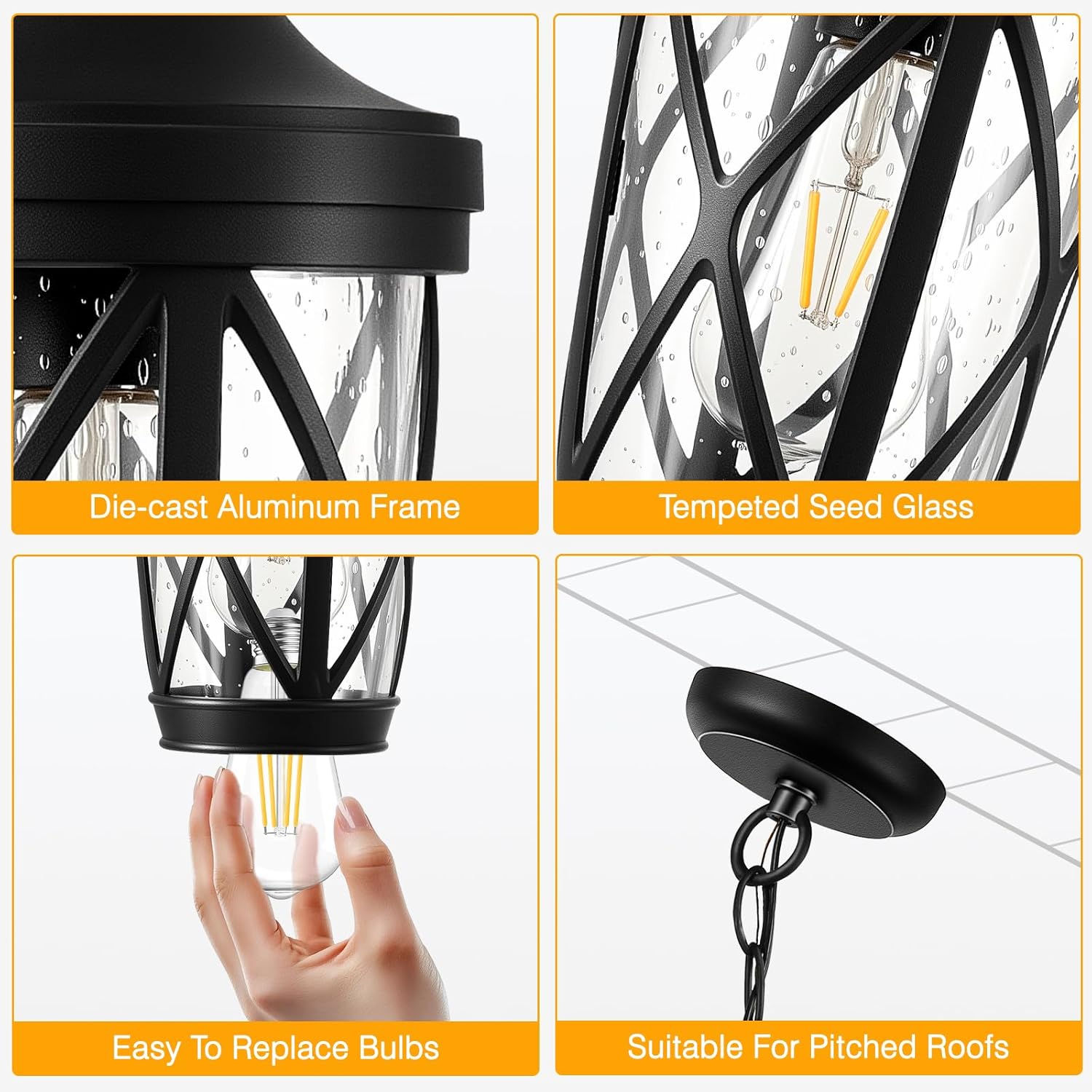 Die-cast Aluminum Frame

Tempeted Seed Glass

Easy To Replace Bulbs

Suitable For Pitched Roofs