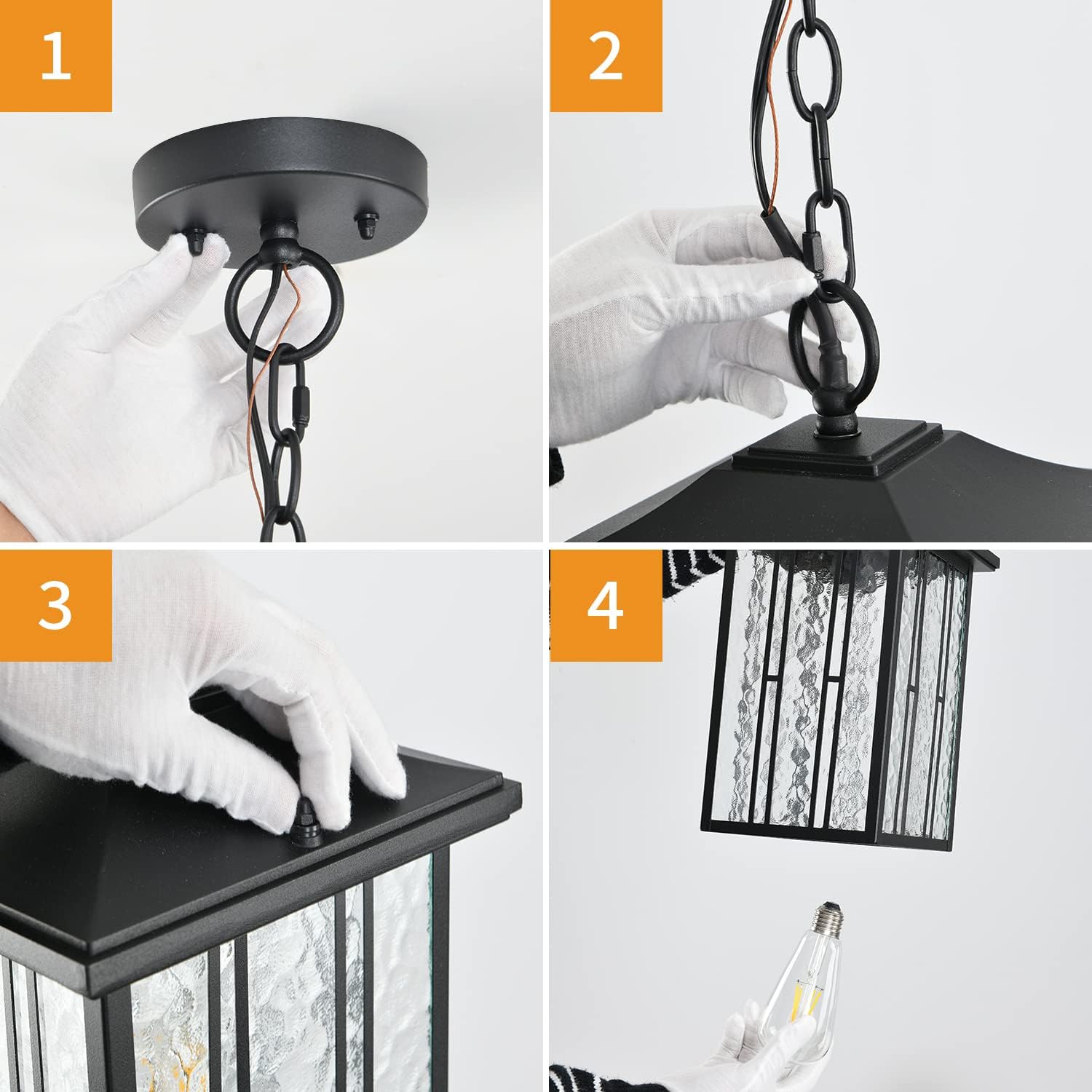 1

2

3

4